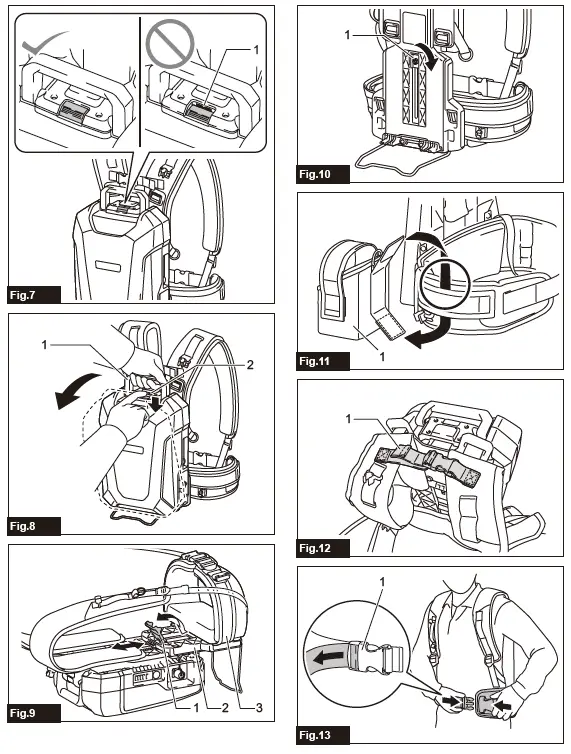 1
Fig.7

1
2
Fig.8

1 2 3
Fig.9

1
Fig.10

1
Fig.11

1
Fig.12

1
Fig.13