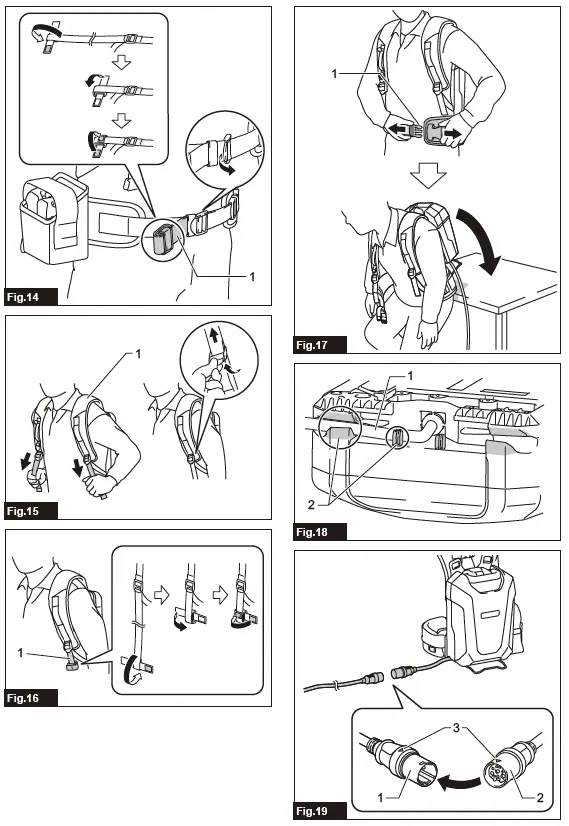 1
Fig.14

1
Fig.15

1
Fig.16

1
Fig.17

1
2
Fig.18

3
1
2
Fig.19