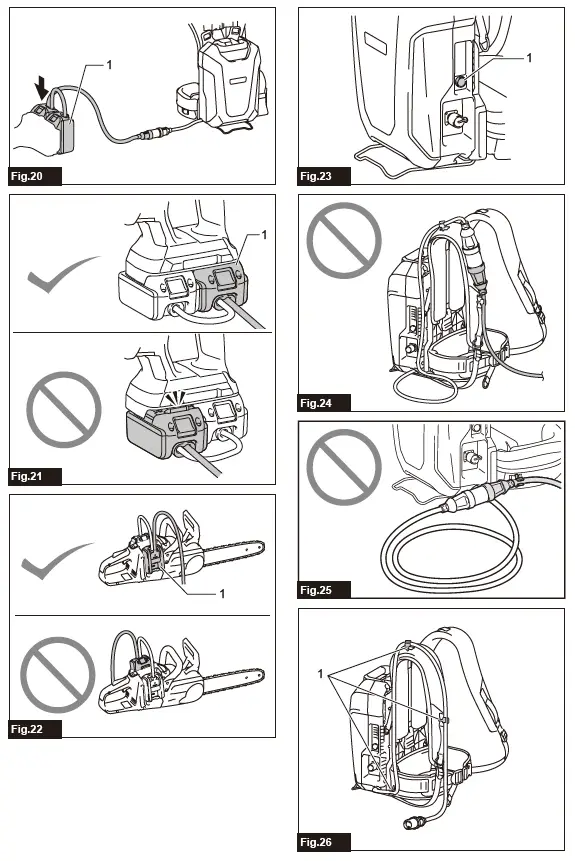 1

Fig.20

1

Fig.21

1

Fig.22

1

Fig.23

Fig.24

Fig.25

1

Fig.26