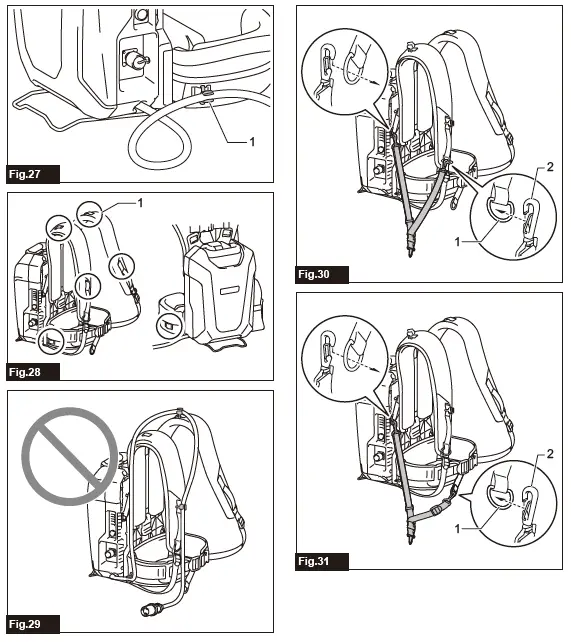 1
Fig.27

1
Fig.28

Fig.29

2
1
Fig.30

2
1
Fig.31