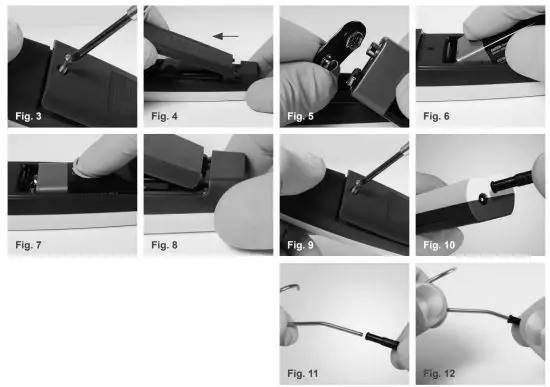 Fig. 3

Fig. 4

Fig. 5

Fig. 6

Fig. 7

Fig. 8

Fig. 9

Fig. 10

Fig. 11

Fig. 12