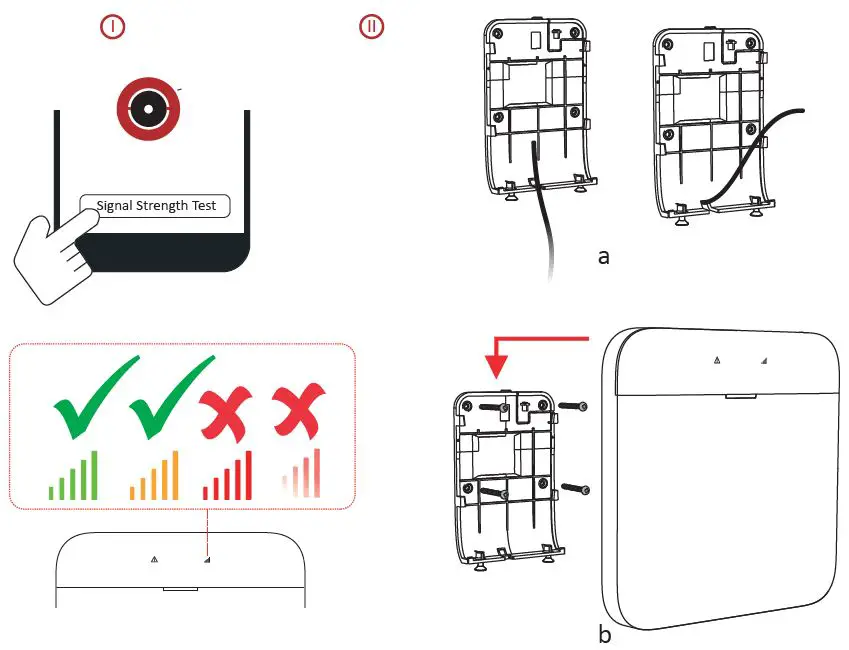 I

II

Signal Strength Test

a

b