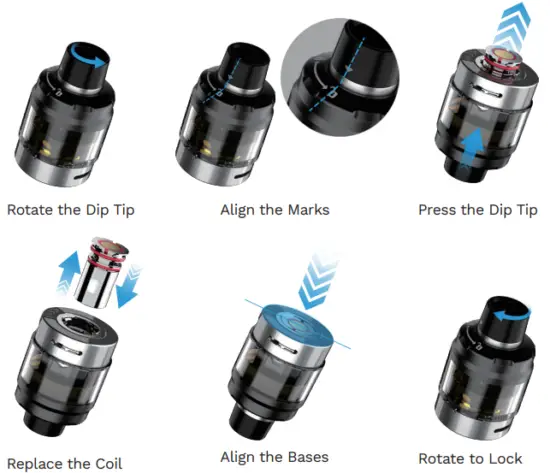 Rotate the Dip Tip

Align the Marks

Press the Dip Tip

Replace the Coil

Align the Bases

Rotate to Lock