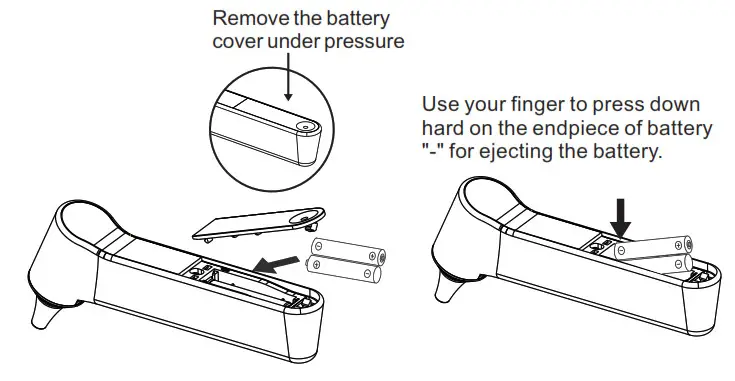 Remove the battery cover under pressure

Use your finger to press down hard on the endpiece of battery "-" for ejecting the battery.