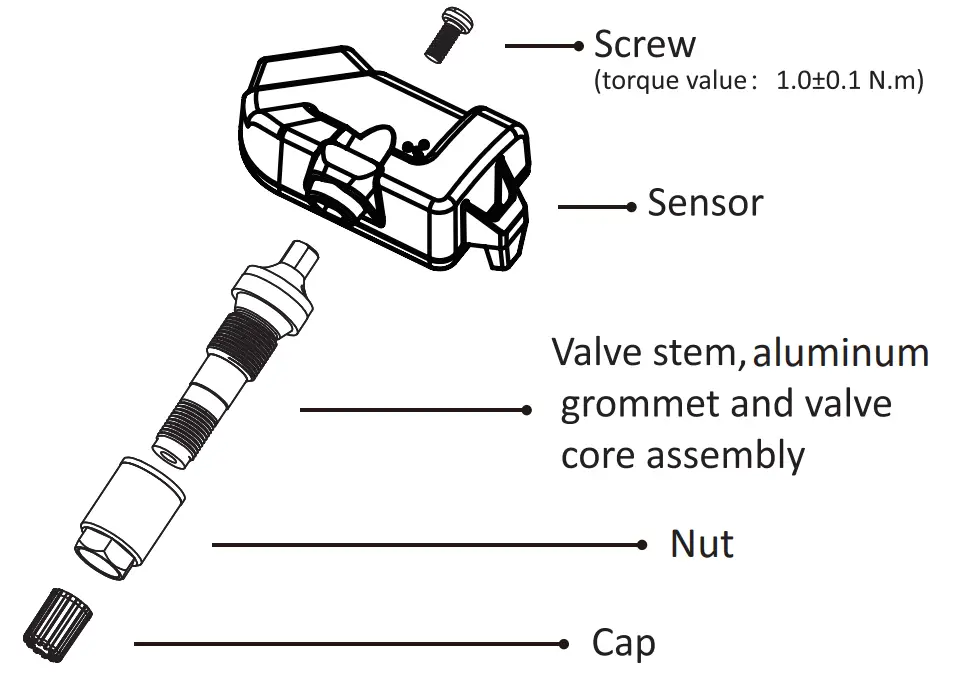 Screw
(torque value： 1.0±0.1 N.m)

Sensor

Valve stem, aluminum grommet and valve core assembly

Nut

Cap