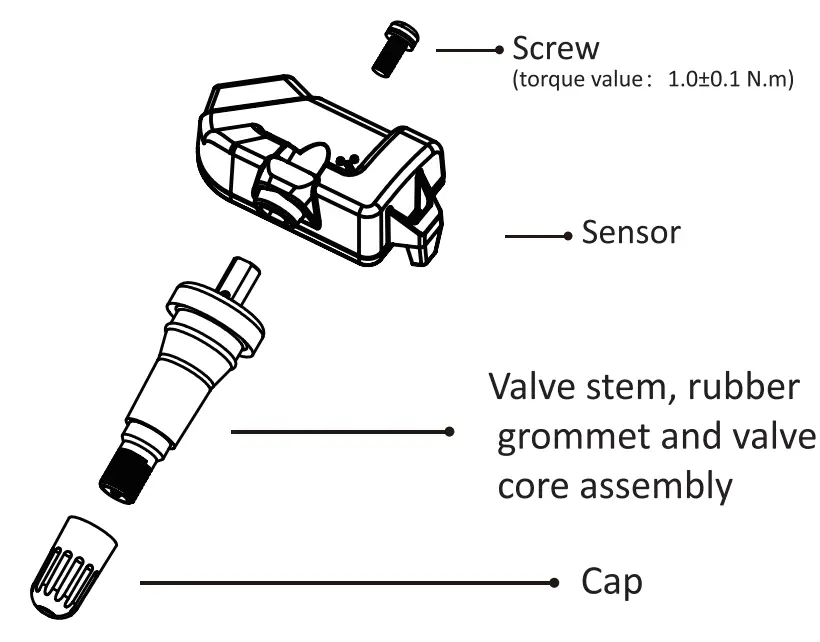 Screw
(torque value： 1.0±0.1 N.m)

Sensor

Valve stem, rubber grommet and valve core assembly

Cap