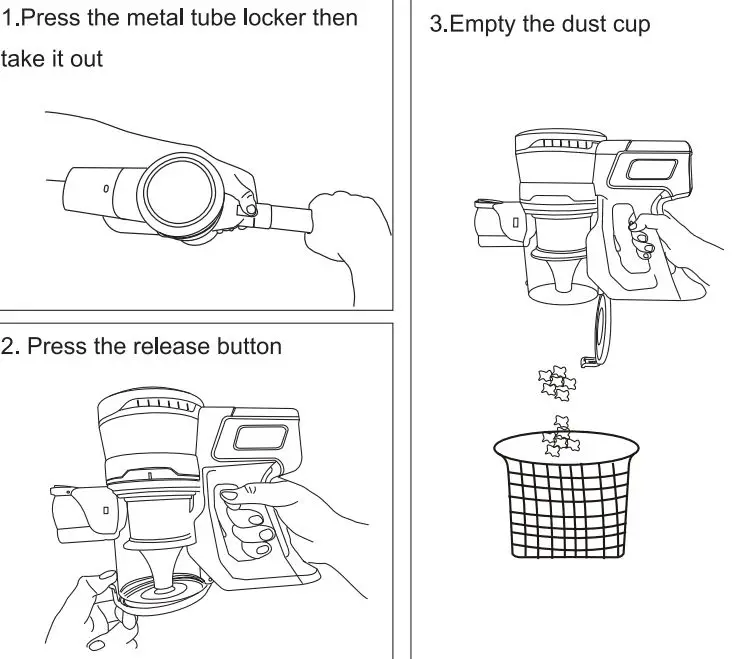 1.Press the metal tube locker then take it out

2. Press the release button

3.Empty the dust cup