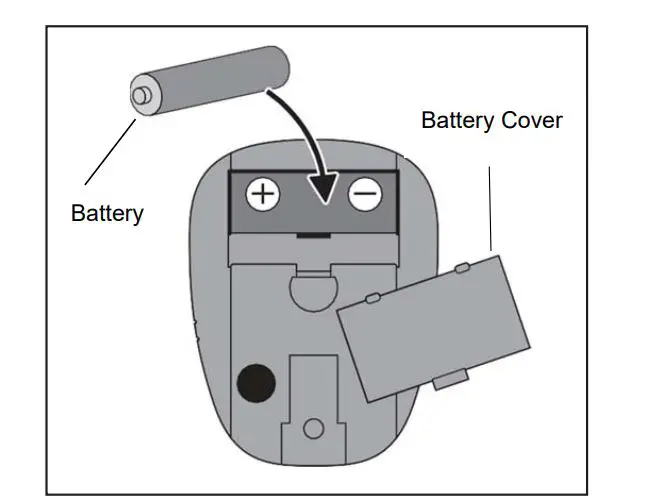 Battery Cover

Battery

+ −