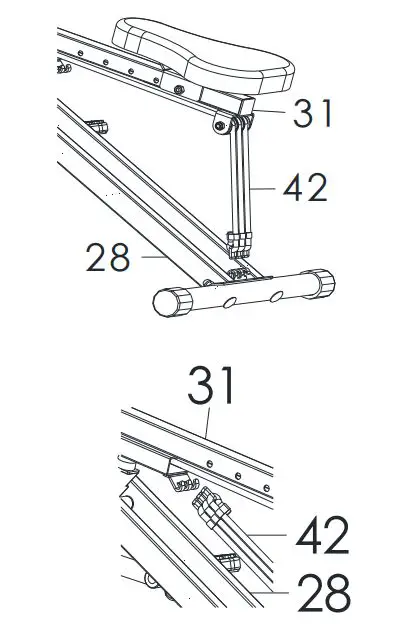 31
42
28
31
42
28