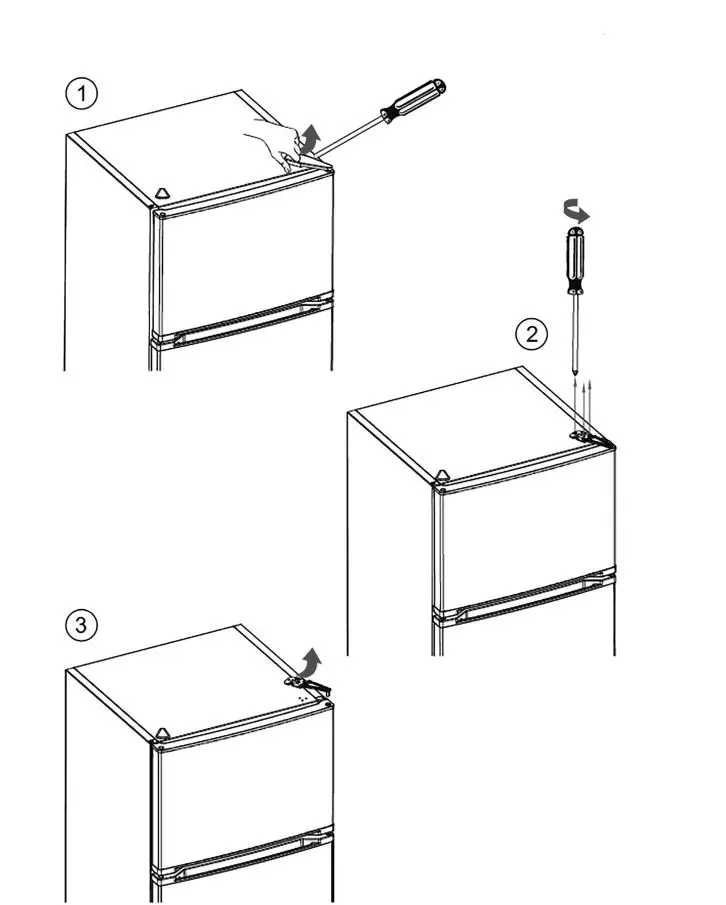 ①

②

③