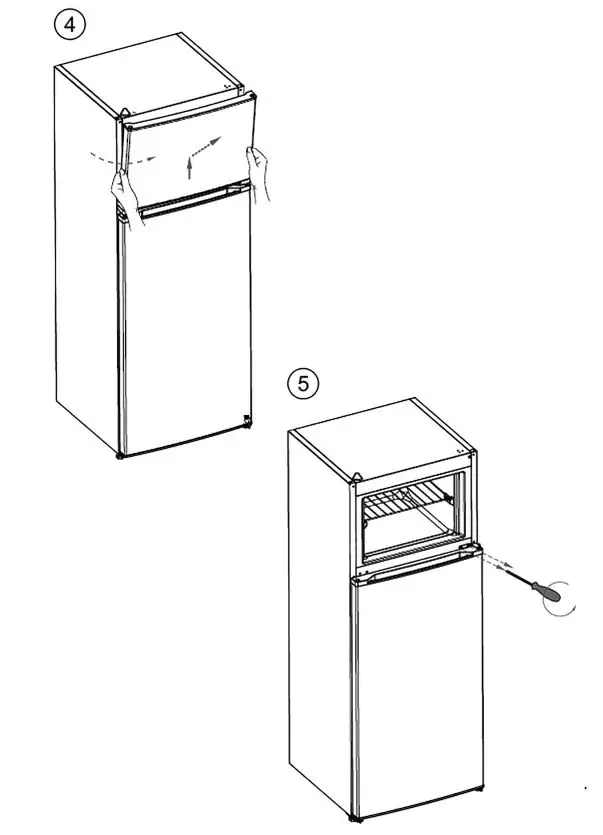 4

5