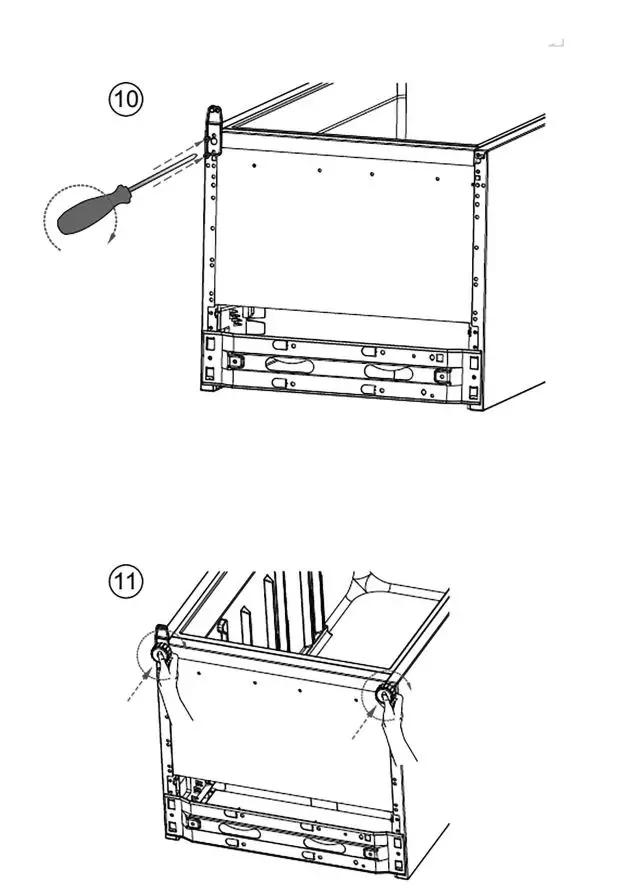 10

11