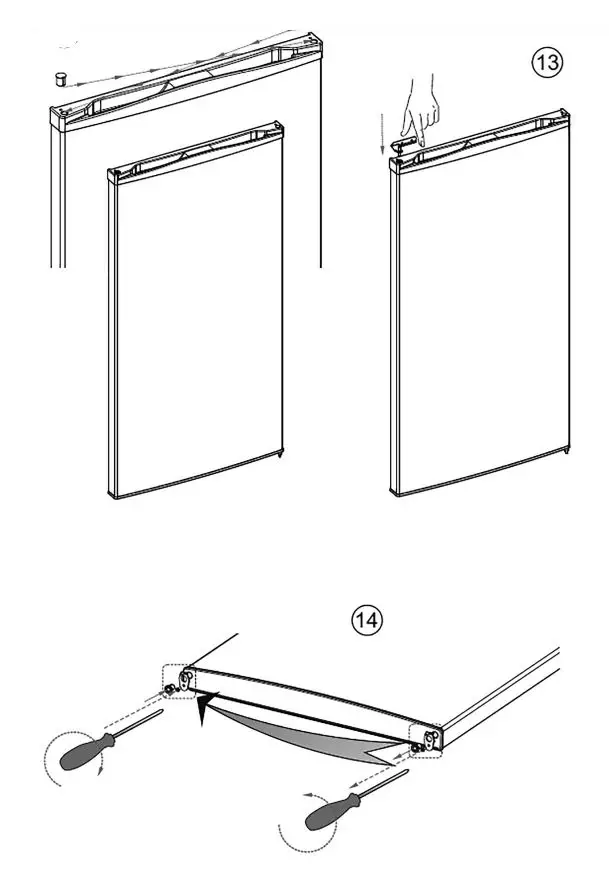 13

14