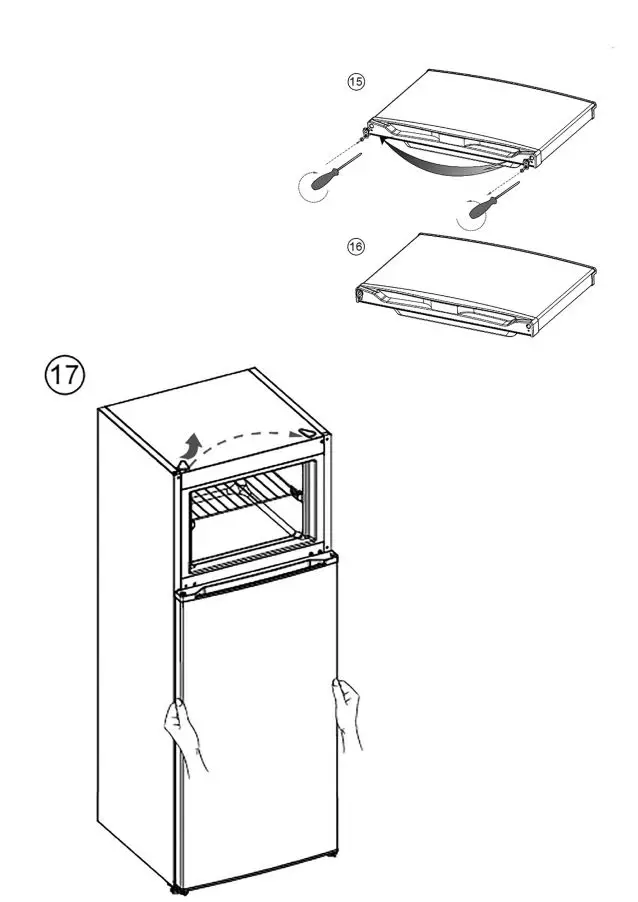 15

16

17