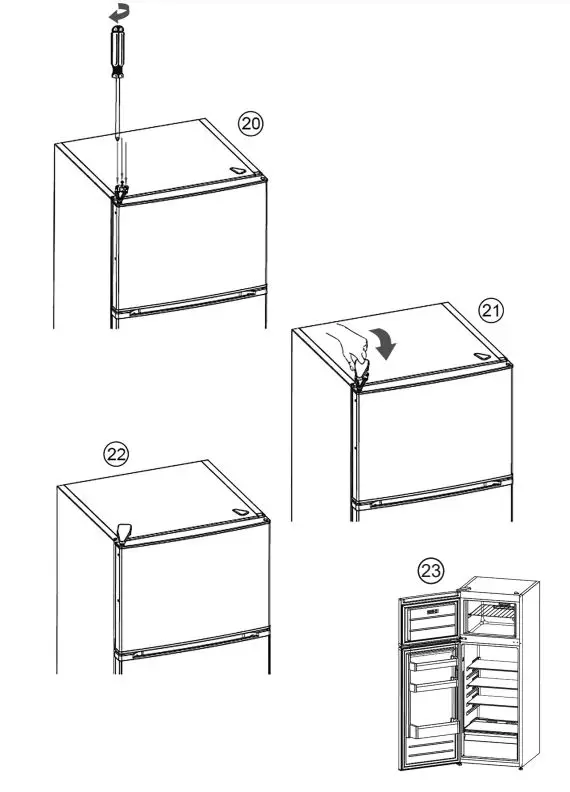 20

21

22

23