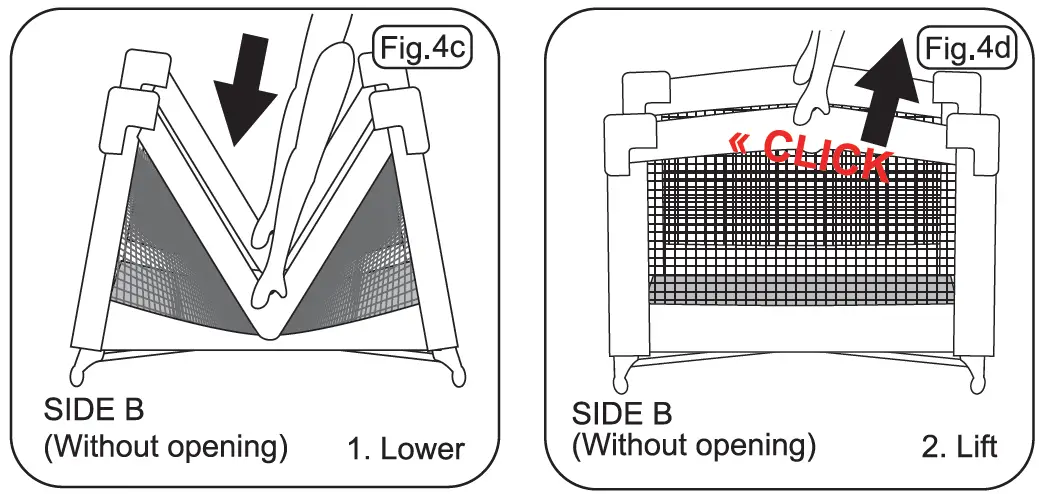 Fig.4c

SIDE B
(Without opening)

1. Lower

Fig.4d

« CLICK

SIDE B
(Without opening)

2. Lift