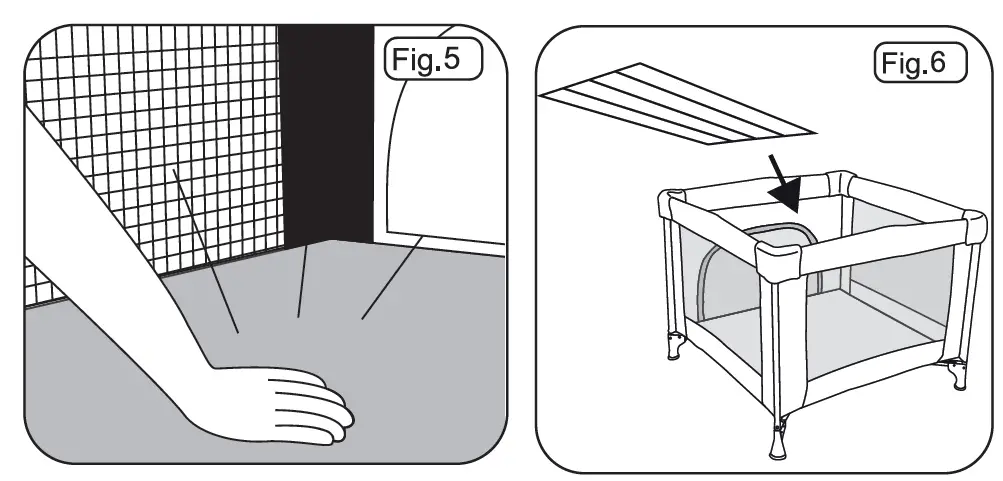 Fig.5

Fig.6