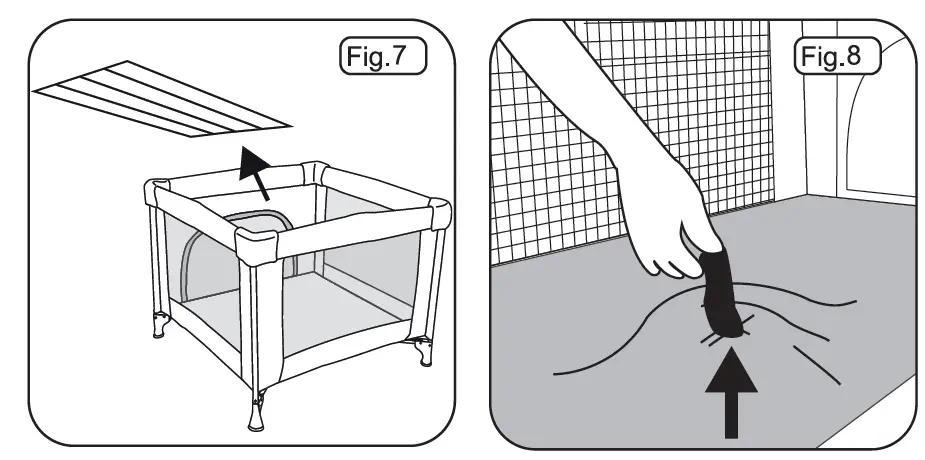 Fig.7

Fig.8