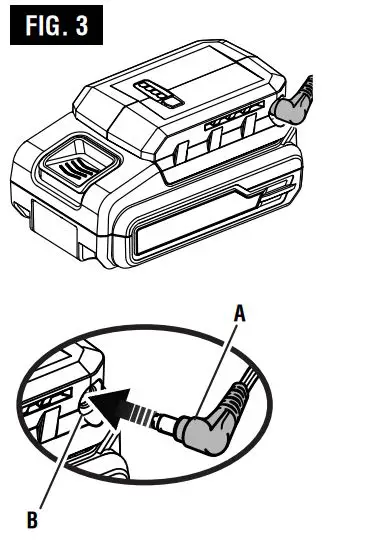 FIG. 3

A

B