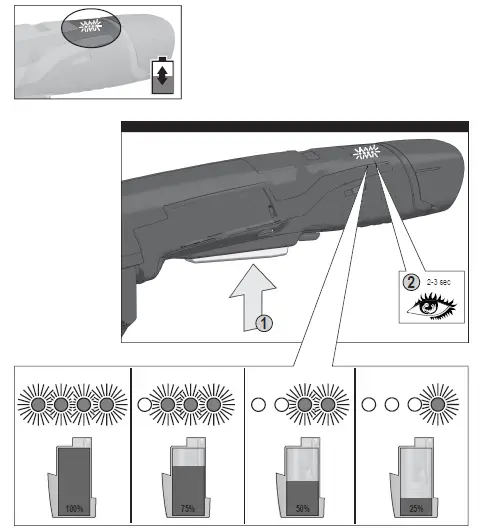 1

2 2-3 sec

100%

75%

50%

25%