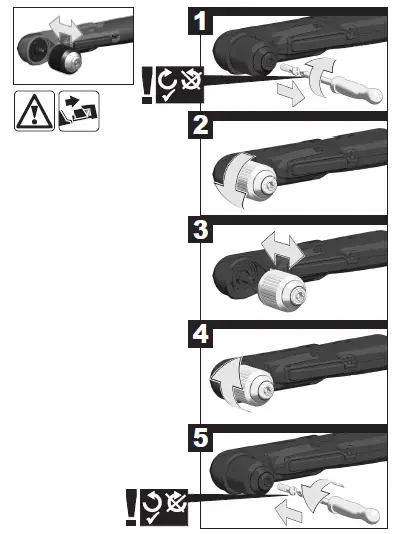 1

!

2

3

4

5

!