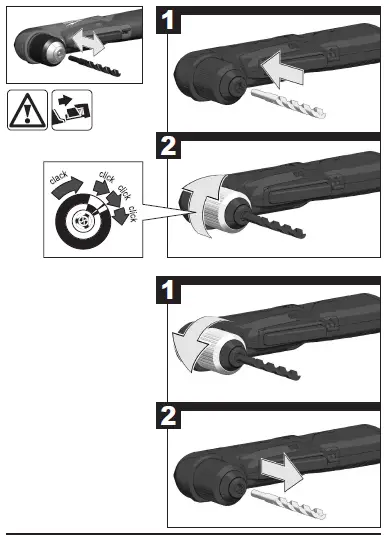 1

2

clack
click
click
click

1

2