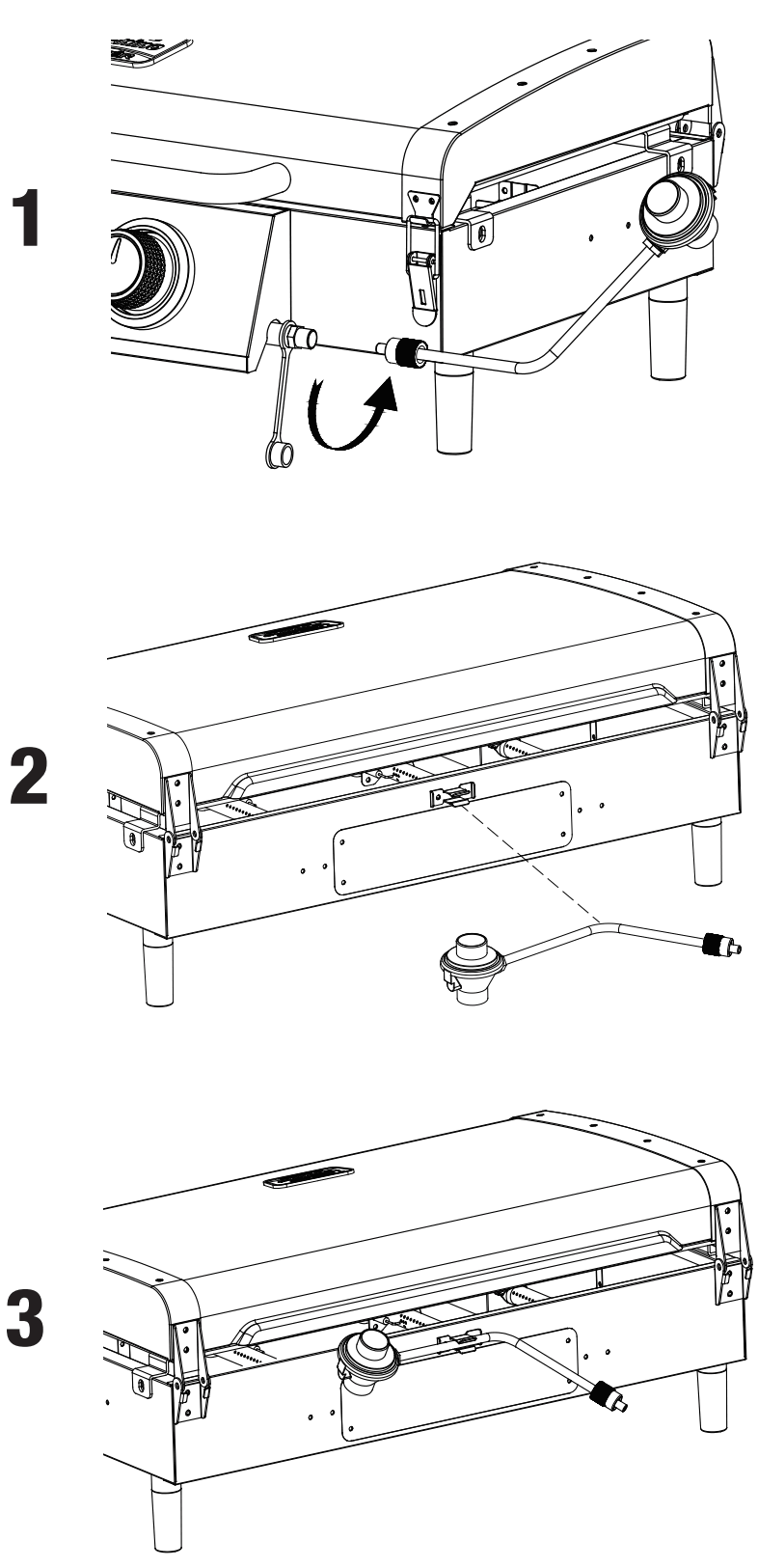 1

2

3