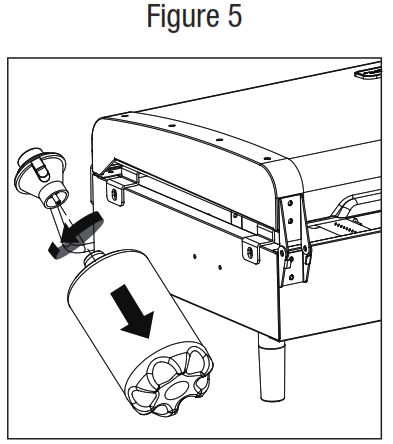 Figure 5