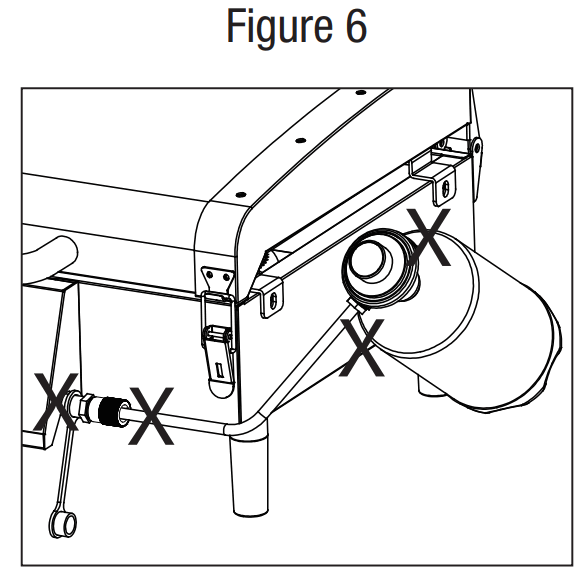 Figure 6

X X X X