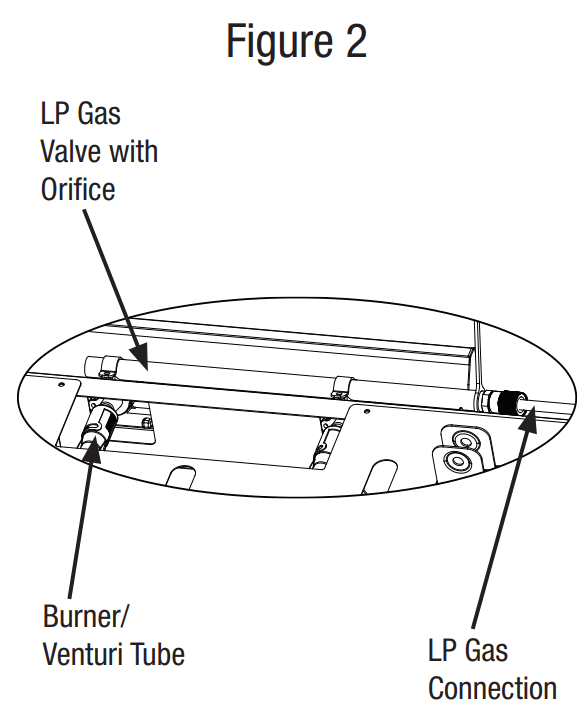 Figure 2

LP Gas Valve with Orifice

Burner/ Venturi Tube

LP Gas Connection