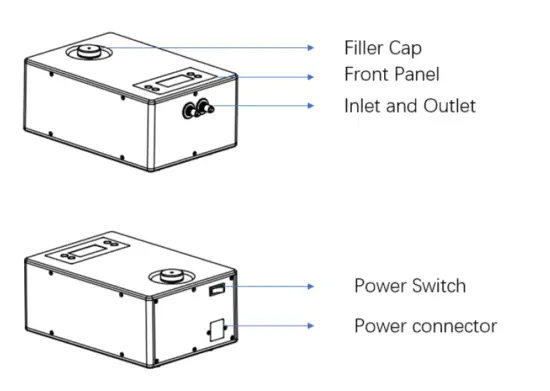 Filler Cap
Front Panel
Inlet and Outlet

Power Switch
Power connector