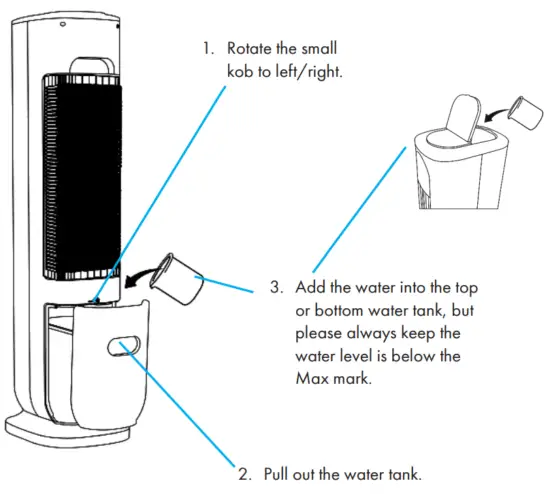 1. Rotate the small kob to left/right.

3. Add the water into the top or bottom water tank, but please always keep the water level is below the Max mark.

2. Pull out the water tank.