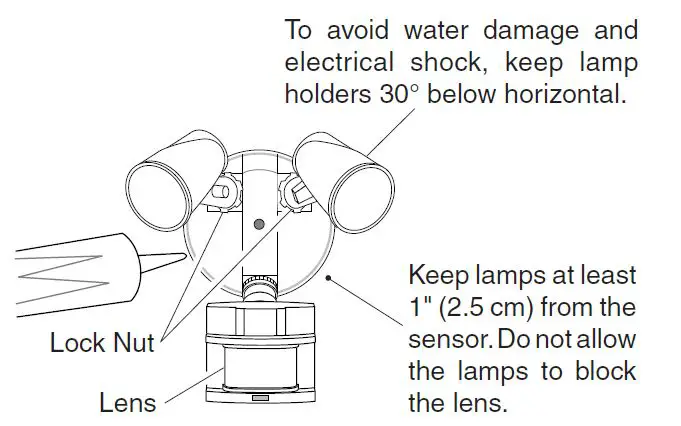 To avoid water damage and electrical shock, keep lamp holders 30° below horizontal.

Keep lamps at least 1" (2.5 cm) from the sensor. Do not allow the lamps to block the lens.

Lock Nut

Lens