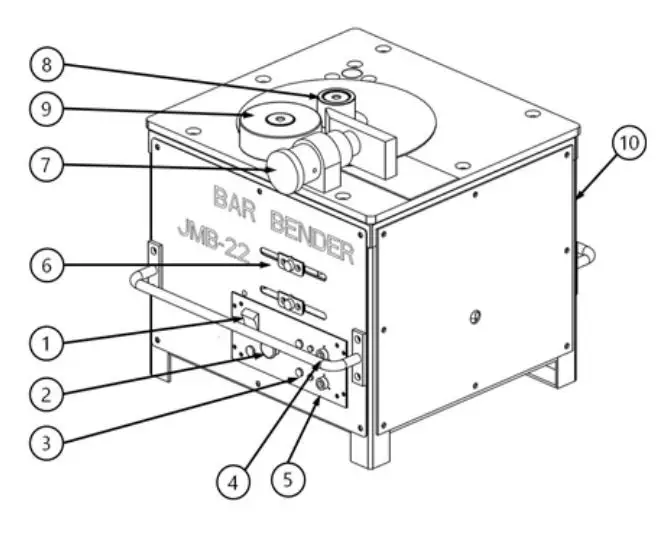 8
9
7
10
BAR BENDER
JMB-22
6
1
2
3
4
5