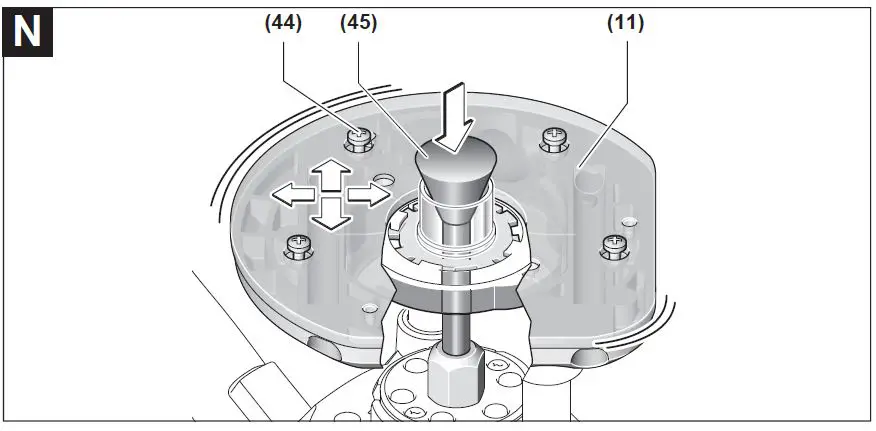 N

(44)

(45)

(11)