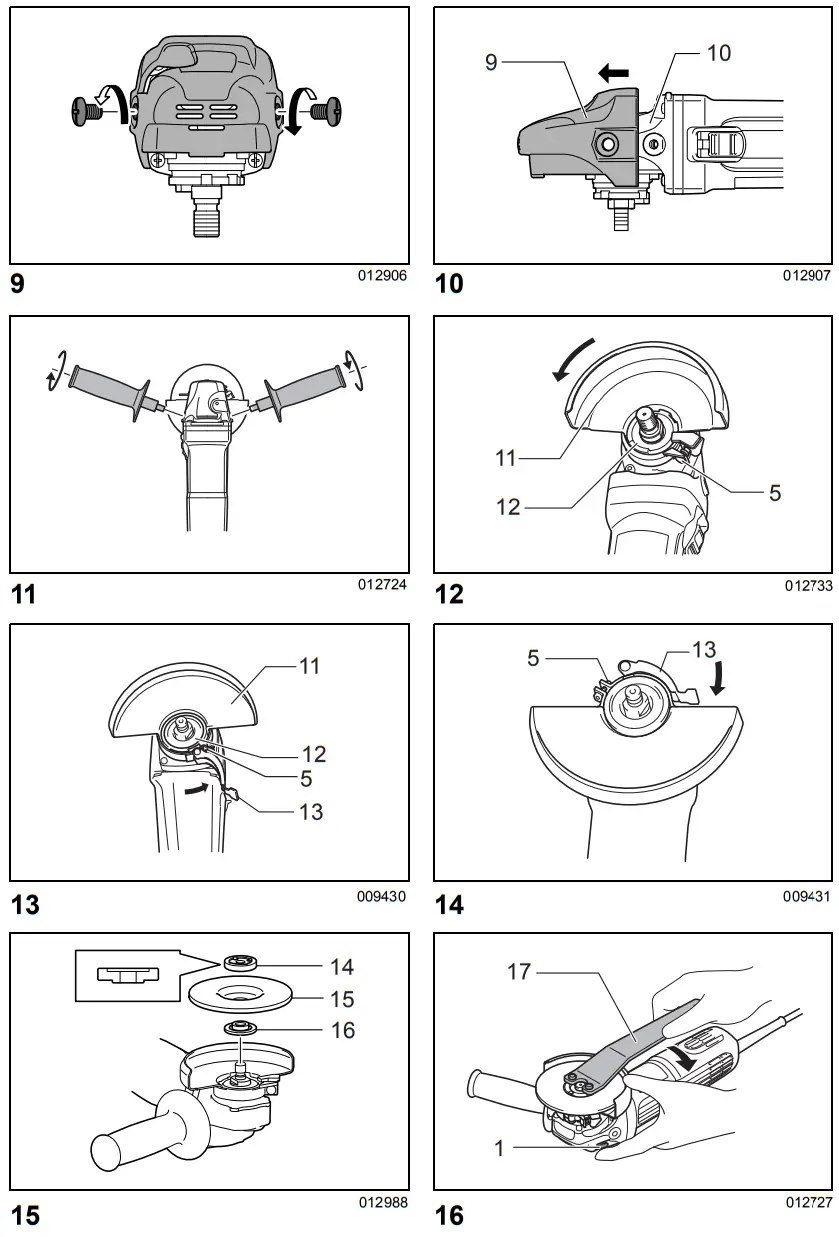 9
012906

9
10
10
012907

11
012724

11
12
5
12
012733

11
12
5
13
13
009430

5
13
14
009431

14
15
16
15
012988

17
1
16
012727