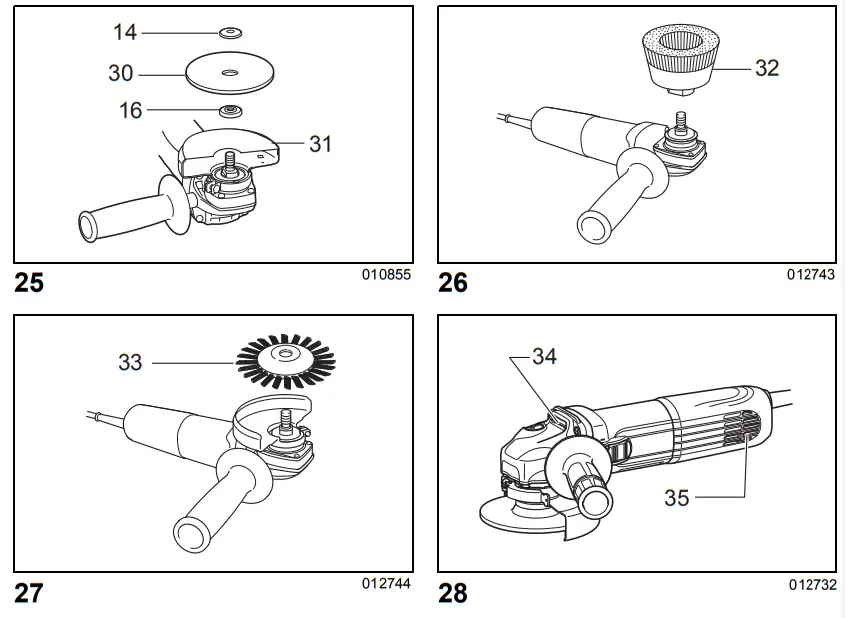 14
30
16
31
25
010855

32
26
012743

33
27
012744

34
35
28
012732