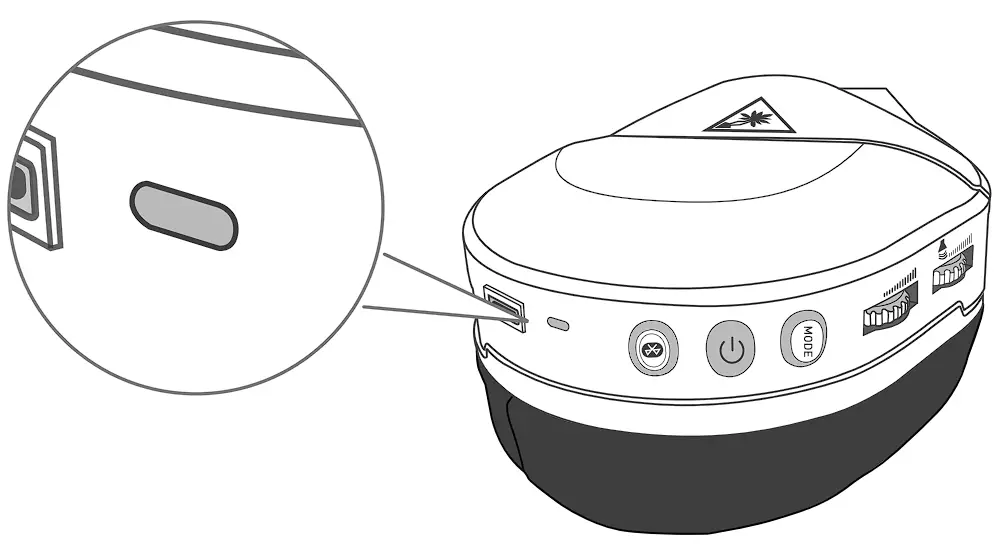 MODE