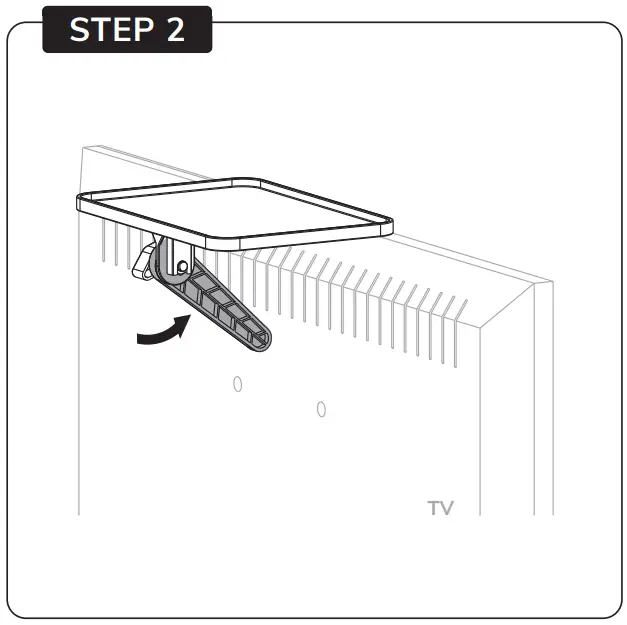 STEP 2

TV