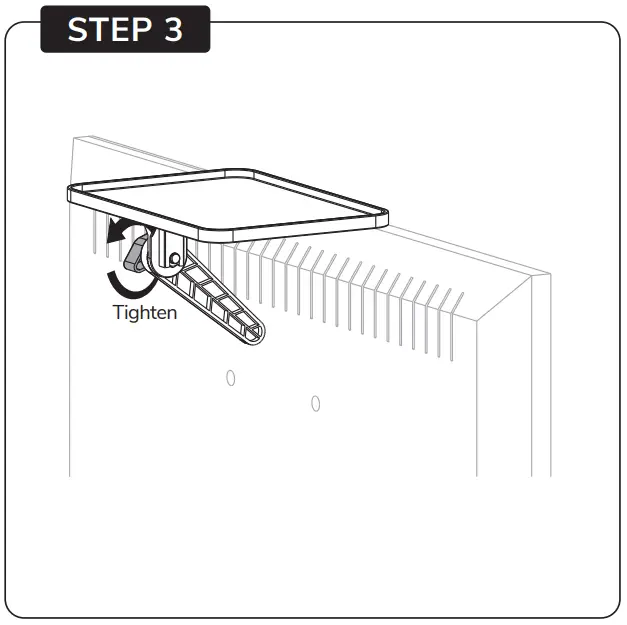 STEP 3

Tighten