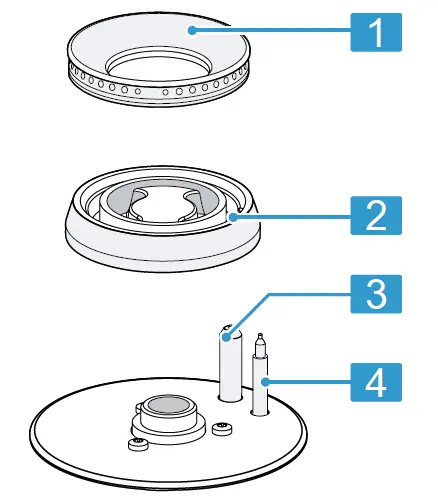 1
2
3
4