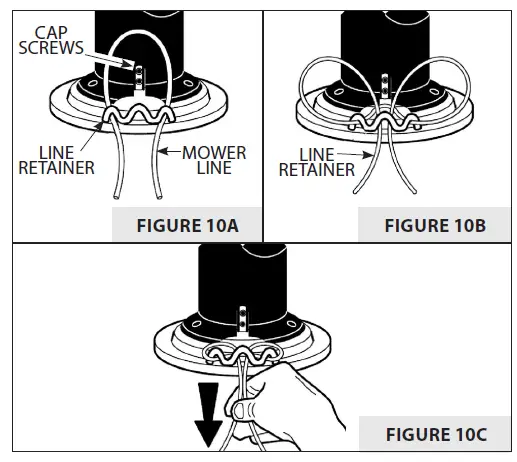 CAP SCREWS

LINE RETAINER

MOWER LINE

FIGURE 10A

LINE RETAINER

FIGURE 10B

FIGURE 10C