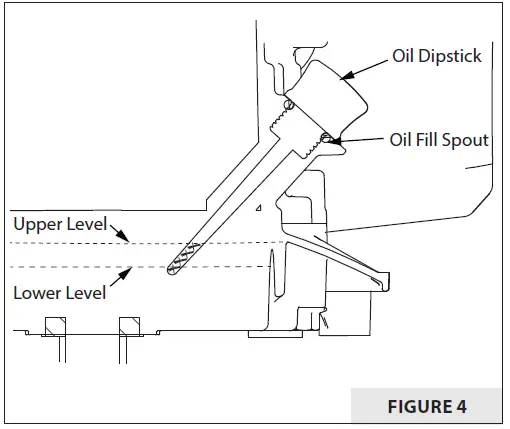 Oil Dipstick

Oil Fill Spout

Upper Level

Lower Level

FIGURE 4