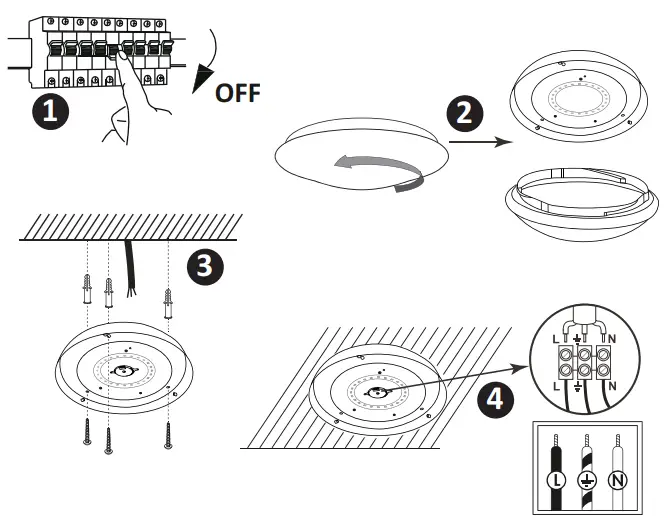 1

OFF

2

3

4

L ⏚ N

L ⏚ N

L ⏚ N