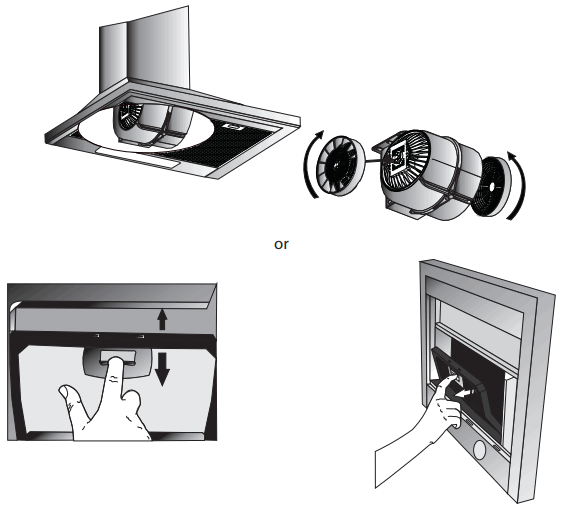 or