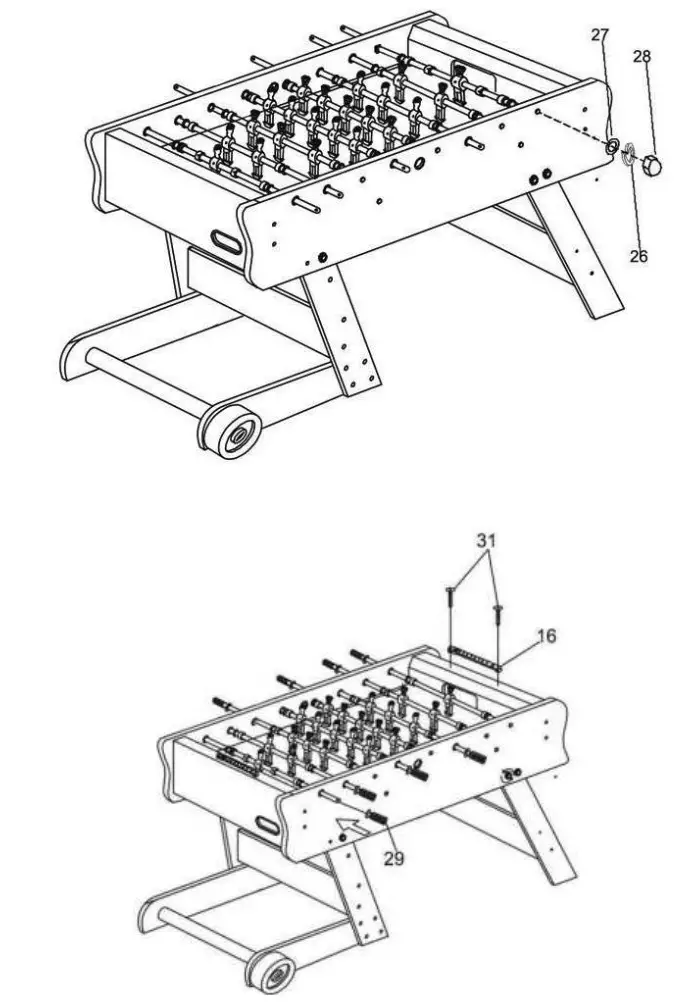 27
28
26

31
16
29