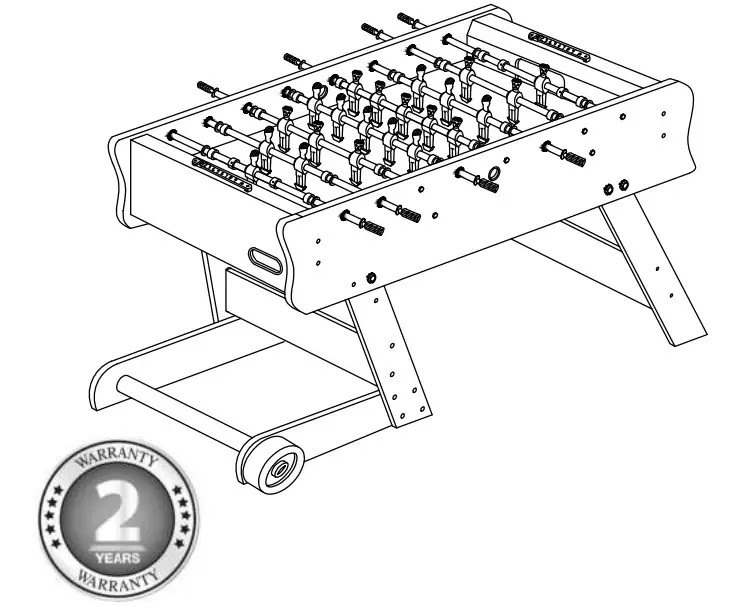 WARRANTY
2
YEARS
WARRANTY