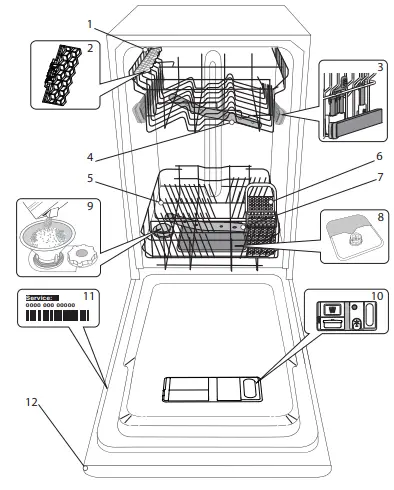 1
2
3
4
5
6
7
8
9
10
11
Service:
0000 000 00000
12