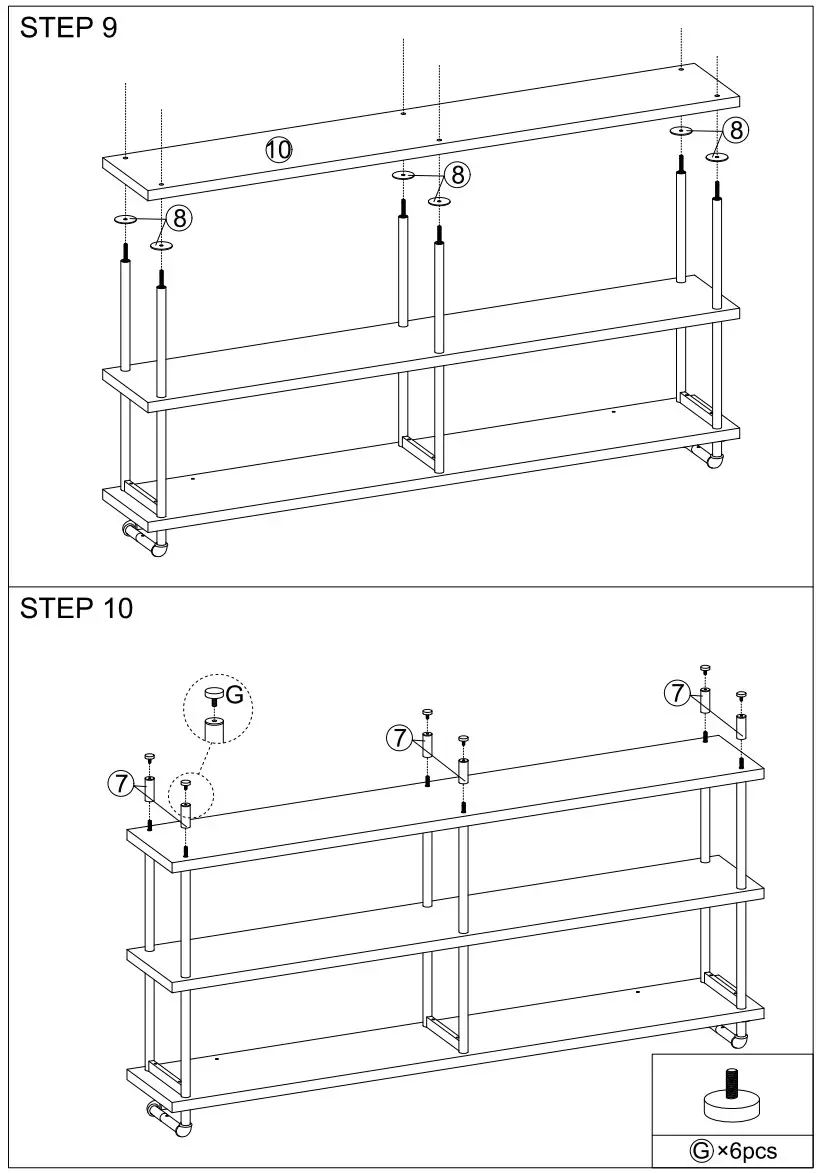 STEP 9

10

8

8

8

STEP 10

G

7

7

7

G×6pcs