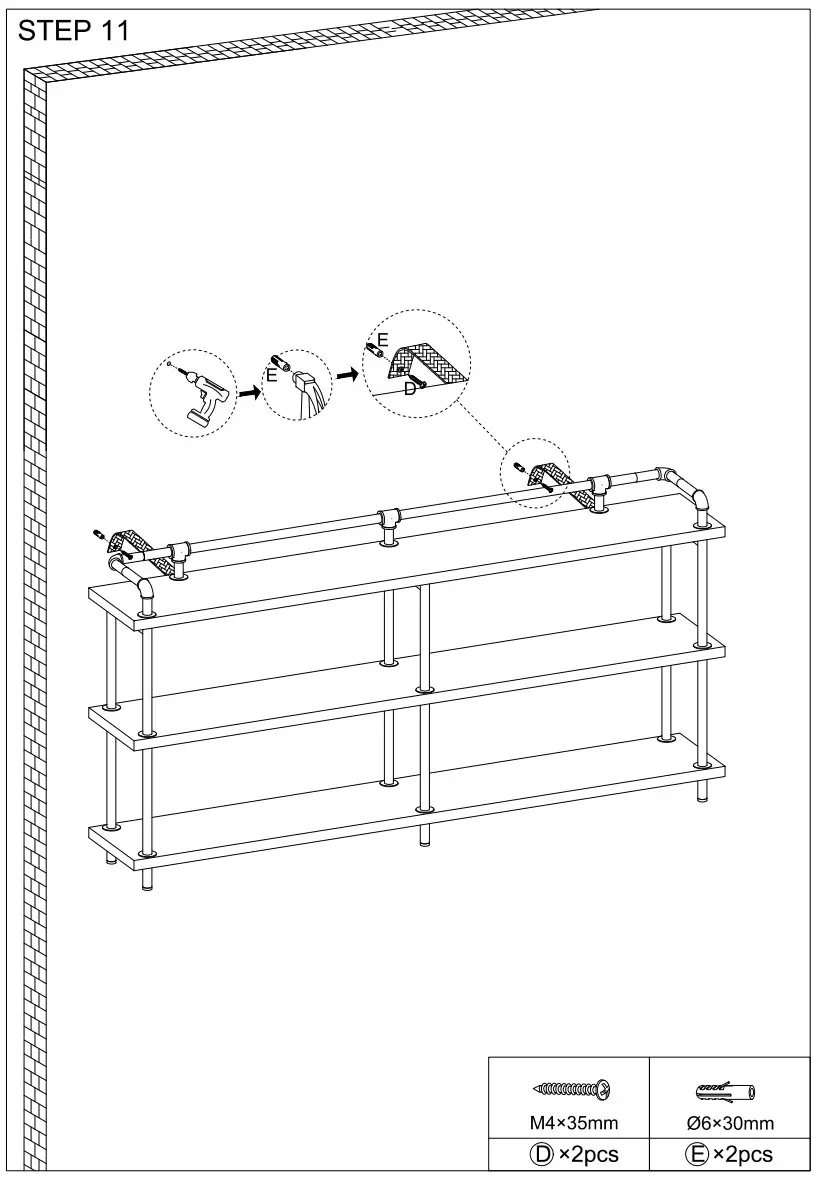 STEP 11

E

E

D

| M4×35mm | Ø6×30mm |
|---|---|
| Ⓓ ×2pcs | Ⓔ ×2pcs |